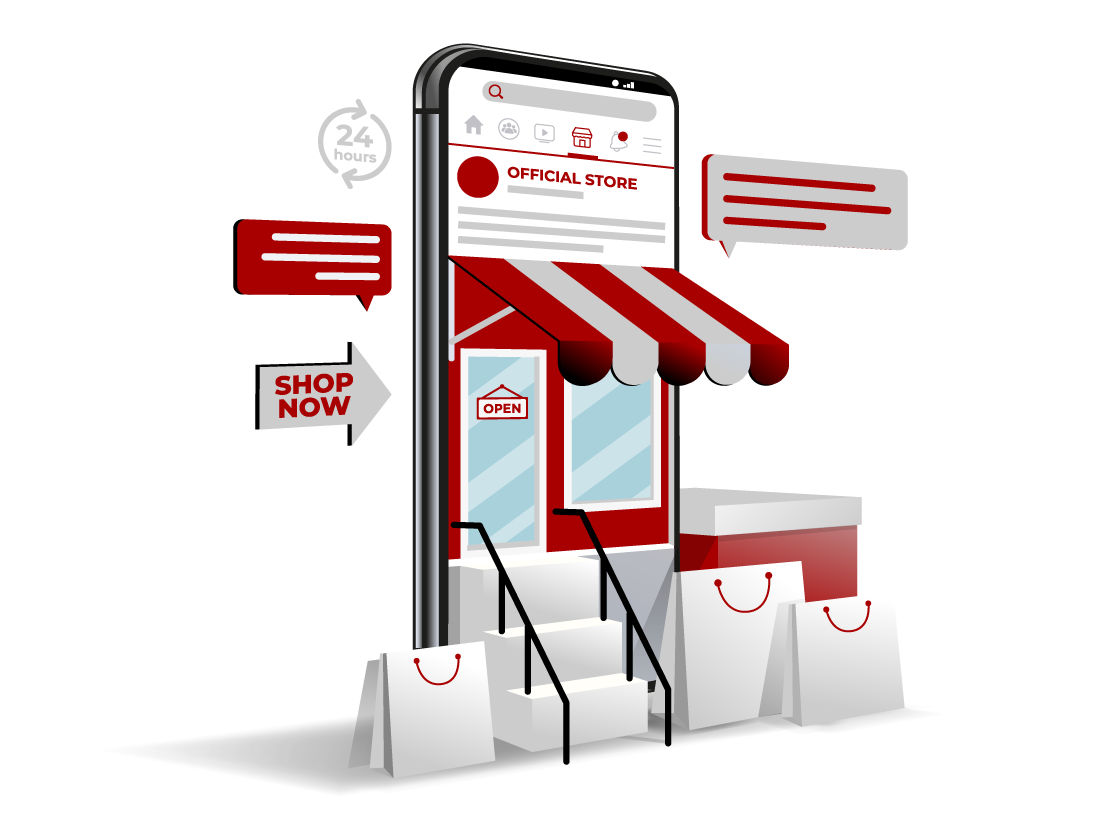 24 hours

OFFICIAL STORE

SHOP NOW

OPEN